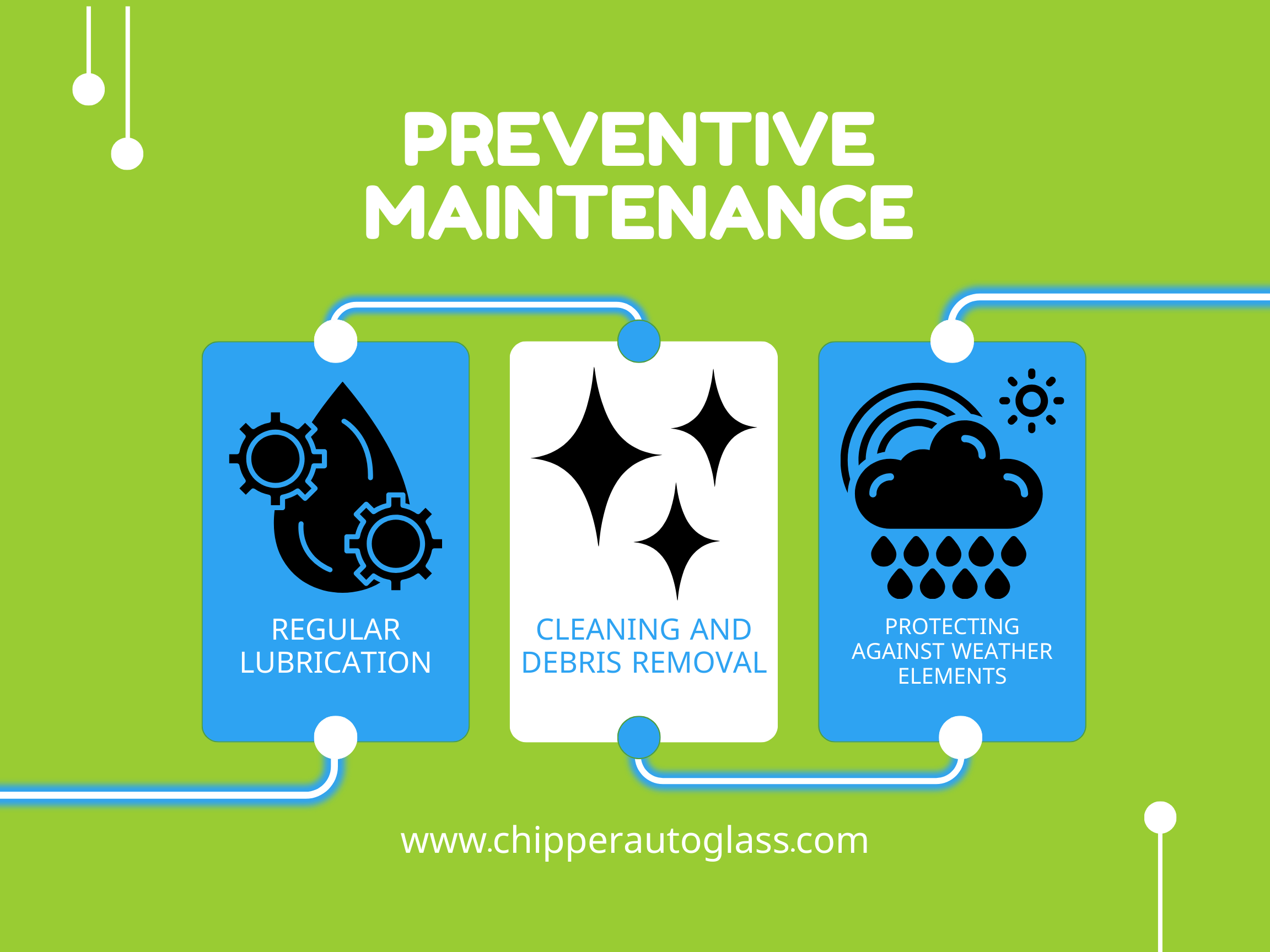 PREVENTIVE MAINTENANCE

REGULAR LUBRICATION

CLEANING AND DEBRIS REMOVAL

PROTECTING AGAINST WEATHER ELEMENTS

www.chipperautoglass.com